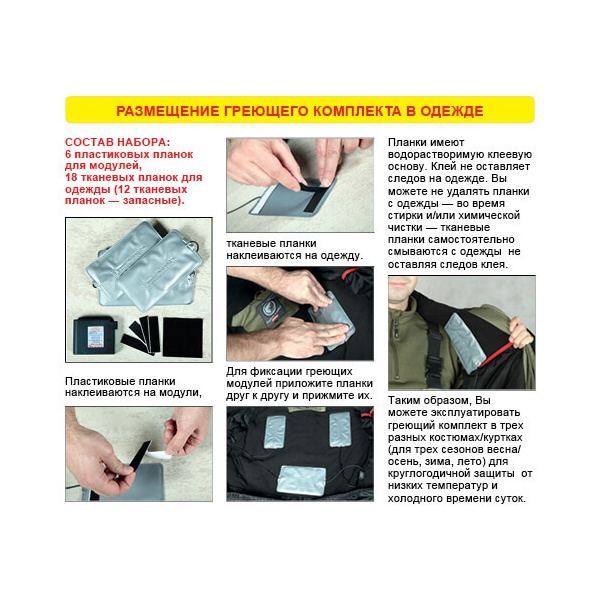 РАЗМЕЩЕНИЕ ГРЕЮЩЕГО КОМПЛЕКТА В ОДЕЖДЕ

СОСТАВ НАБОРА:
6 пластиковых планок для модулей,
18 тканевых планок для одежды (12 тканевых планок — запасные).

Пластиковые планки наклеиваются на модули,

тканевые планки наклеиваются на одежду.

Для фиксации греющих модулей приложите планки друг к другу и прижмите их.

Планки имеют водорастворимую клеевую основу. Клей не оставляет следов на одежде. Вы можете не удалять планки с одежды — во время стирки и/или химической чистки — тканевые планки самостоятельно смываются с одежды не оставляя следов клея.

Таким образом, Вы можете эксплуатировать греющий комплект в трех разных костюмах/куртках (для трех сезонов весна/осень, зима, лето) для круглогодичной защиты от низких температур и холодного времени суток.