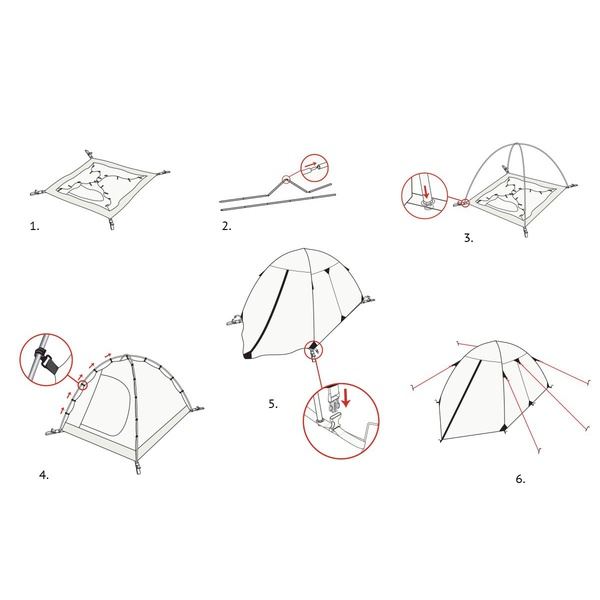 1.

2.

3.

4.

5.

6.